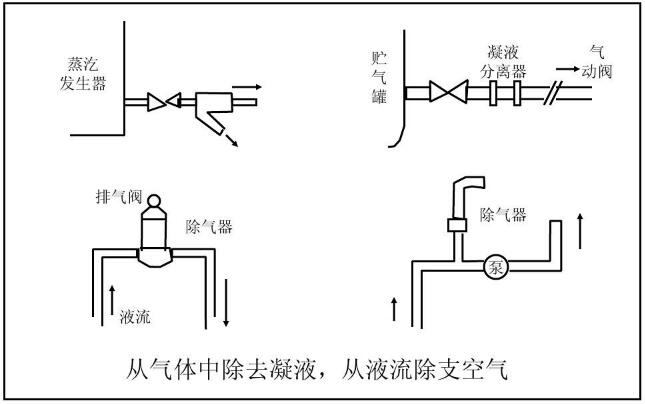 蒸汽发生器

贮气罐

凝液分离器

气动阀

排气阀

除气器

液流

除气器

泵

从气体中除去凝液，从液流除支空气