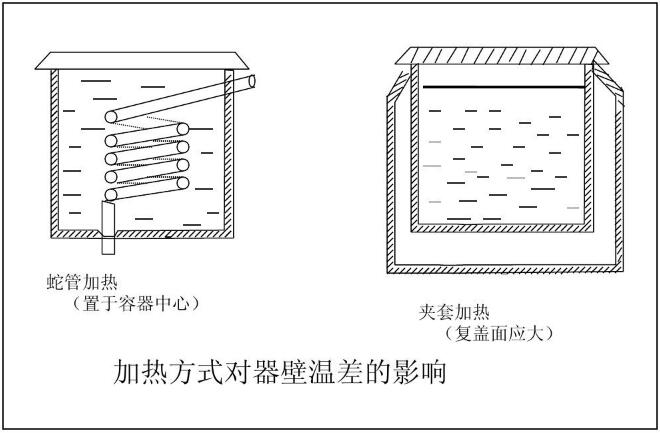 蛇管加热
（置于容器中心）

夹套加热
（复盖面应大）

加热方式对器壁温差的影响