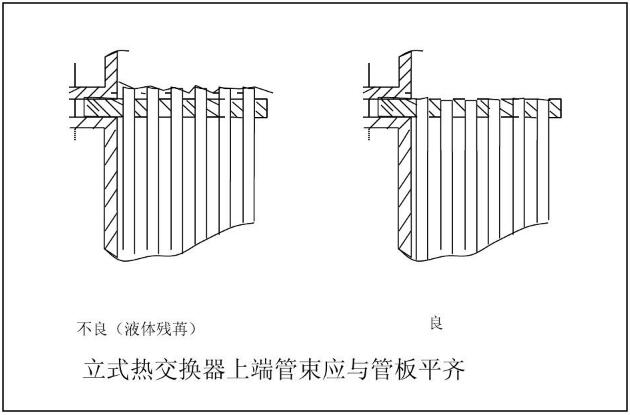 不良（液体残苒）

良

立式热交换器上端管束应与管板平齐